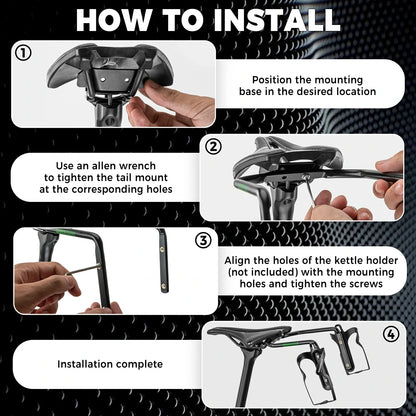 HOW TO INSTALL

①

Position the mounting base in the desired location

②

Use an allen wrench to tighten the tail mount at the corresponding holes

③

Align the holes of the kettle holder (not included) with the mounting holes and tighten the screws

④

Installation complete